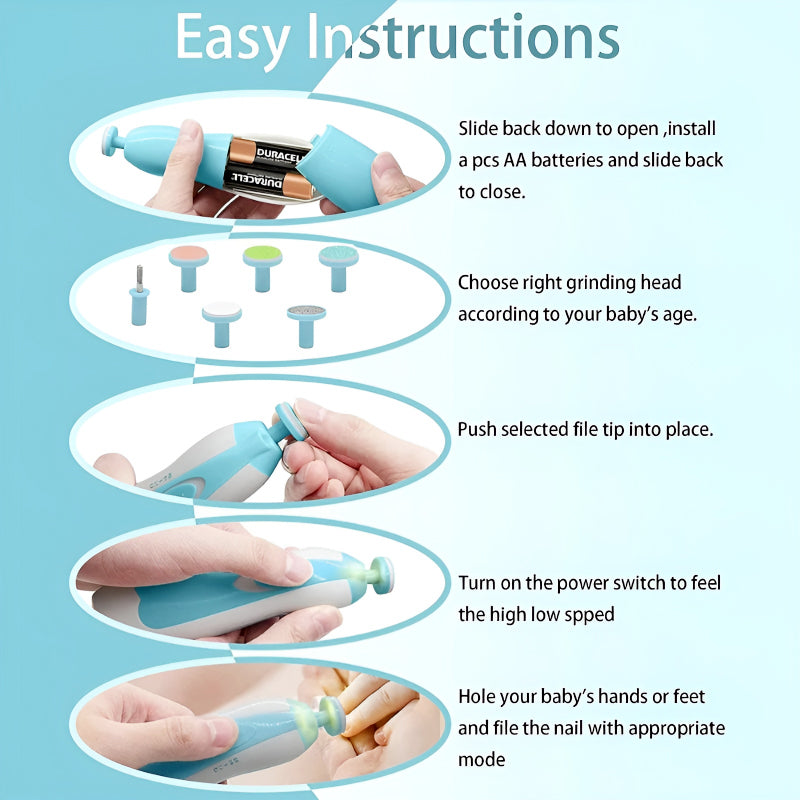 Easy Instructions

DURACELL
DURACELL

Slide back down to open ,install a pcs AA batteries and slide back to close.

Choose right grinding head according to your baby's age.

Push selected file tip into place.

Turn on the power switch to feel the high low spped

Hole your baby's hands or feet and file the nail with appropriate mode